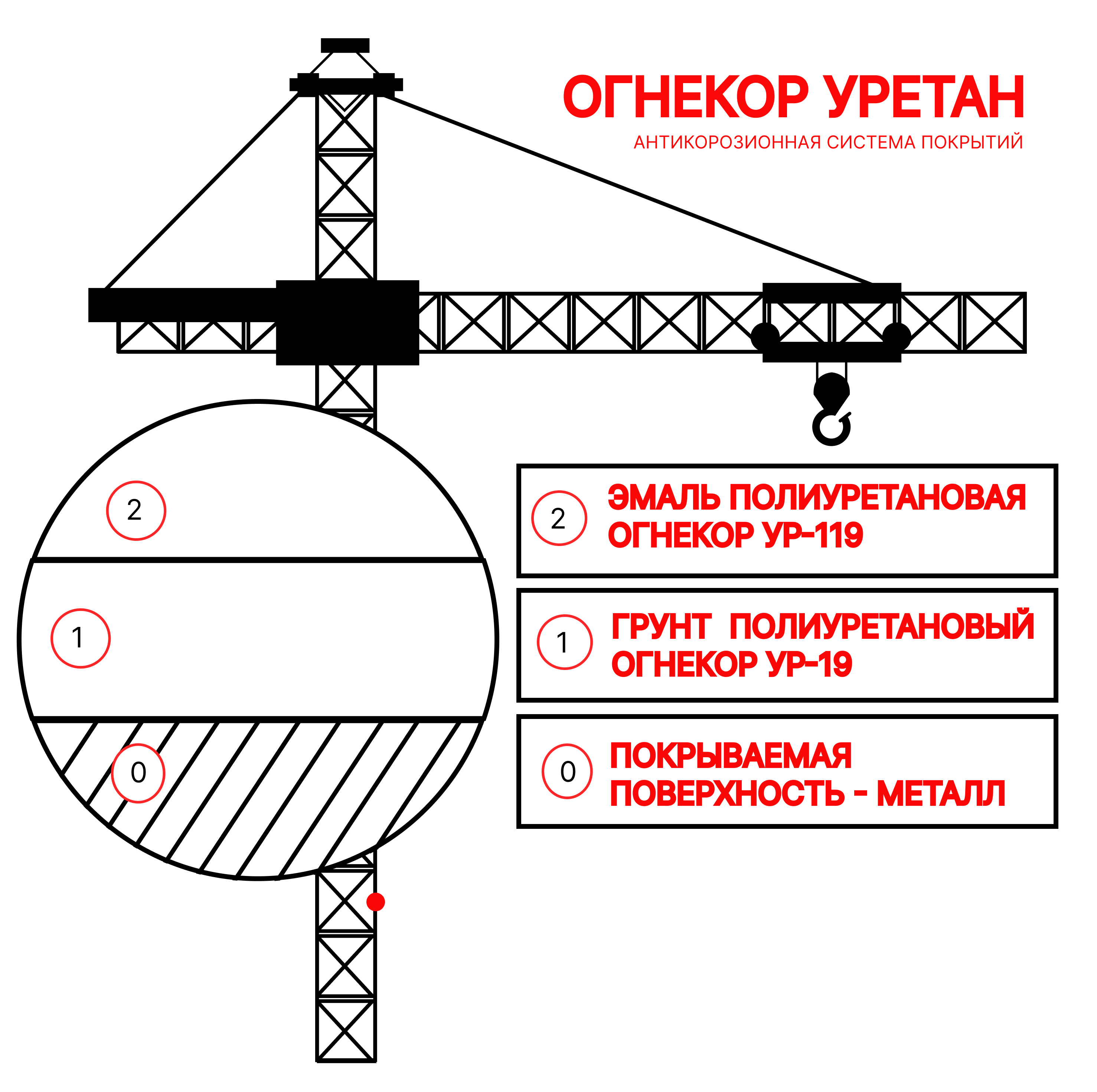 ОГНЕКОР УРЕТАН
АНТИКОРОЗИОННАЯ СИСТЕМА ПОКРЫТИЙ

2

1

0

2 ЭМАЛЬ ПОЛИУРЕТАНОВАЯ ОГНЕКОР УР-119

1 ГРУНТ ПОЛИУРЕТАНОВЫЙ ОГНЕКОР УР-19

0 ПОКРЫВАЕМАЯ ПОВЕРХНОСТЬ - МЕТАЛЛ